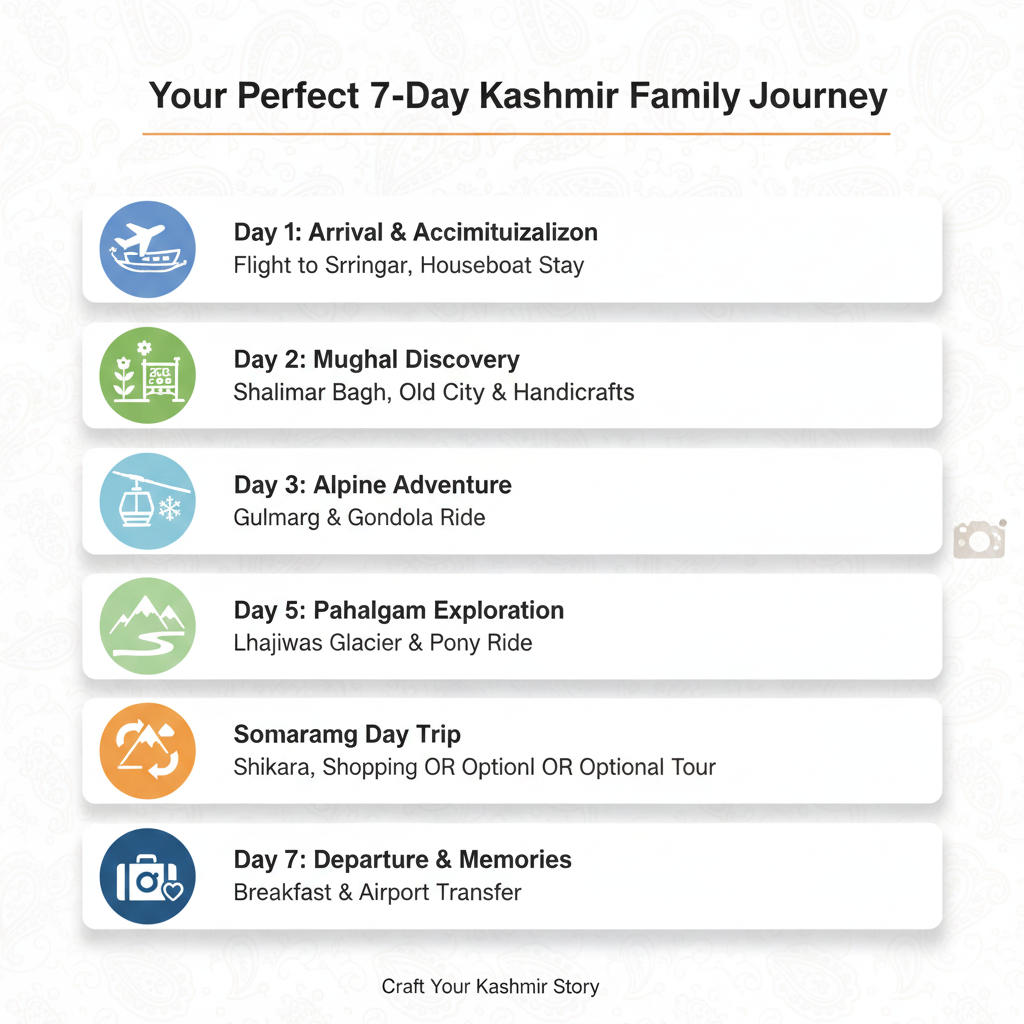 Your Perfect 7-Day Kashmir Family Journey

Day 1: Arrival & Accimituizalizon
Flight to Srringar, Houseboat Stay

Day 2: Mughal Discovery
Shalimar Bagh, Old City & Handicrafts

Day 3: Alpine Adventure
Gulmarg & Gondola Ride

Day 5: Pahalgam Exploration
Lhajiwas Glacier & Pony Ride

Somaramg Day Trip
Shikara, Shopping OR Optionl OR Optional Tour

Day 7: Departure & Memories
Breakfast & Airport Transfer

Craft Your Kashmir Story