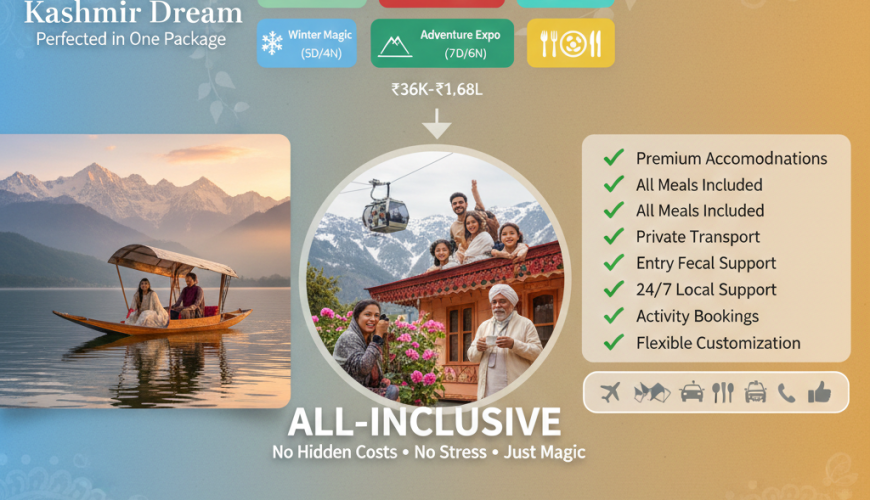 Kashmir Dream
Perfected in One Package

Winter Magic (5D/4N)

Adventure Expo (7D/6N)

₹36K-₹1,68L

Premium Accomodnations
All Meals Included
All Meals Included
Private Transport
Entry Fecal Support
24/7 Local Support
Activity Bookings
Flexible Customization

ALL-INCLUSIVE
No Hidden Costs • No Stress • Just Magic