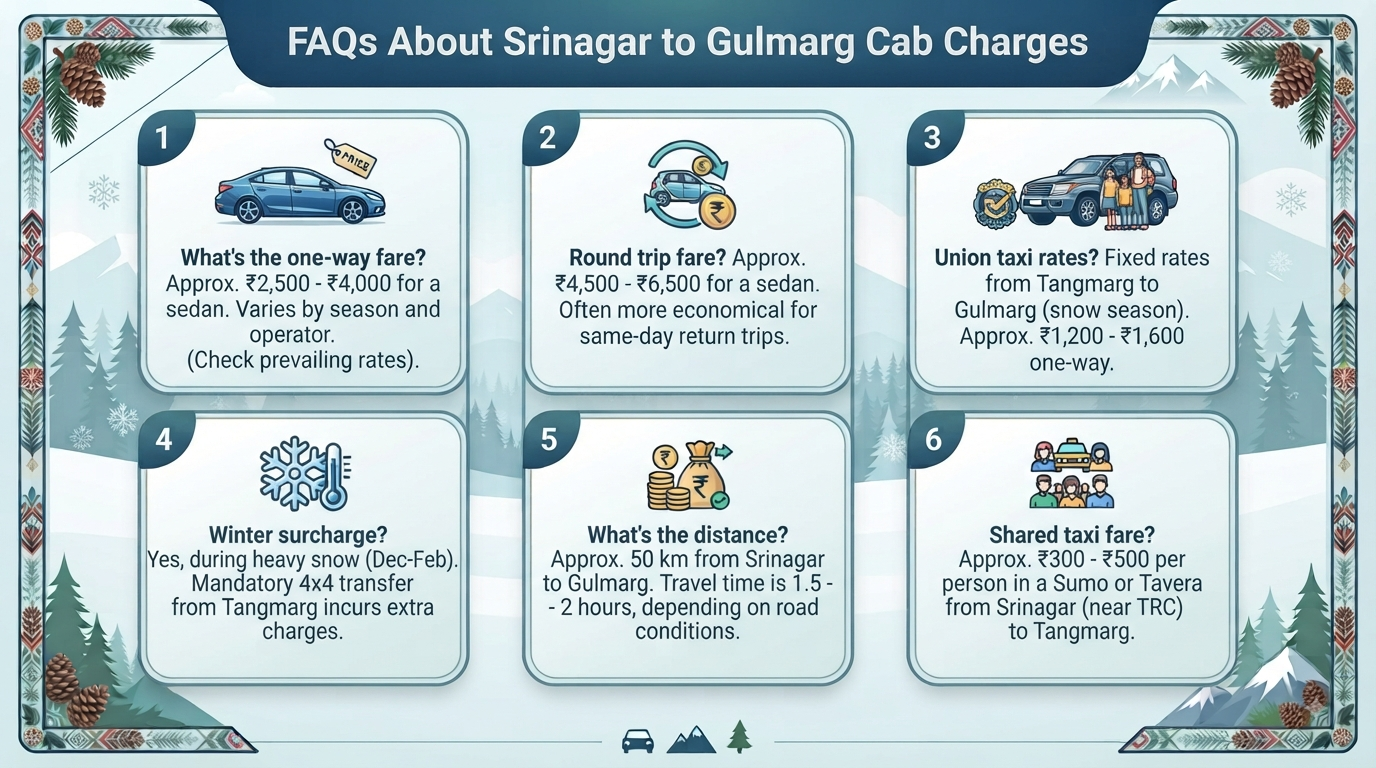 FAQs About Srinagar to Gulmarg Cab Charges

1

PRICE

What's the one-way fare? Approx. ₹2,500 - ₹4,000 for a sedan. Varies by season and operator. (Check prevailing rates).

2

Round trip fare? Approx. ₹4,500 - ₹6,500 for a sedan. Often more economical for same-day return trips.

3

Union taxi rates? Fixed rates from Tangmarg to Gulmarg (snow season). Approx. ₹1,200 - ₹1,600 one-way.

4

Winter surcharge? Yes, during heavy snow (Dec-Feb). Mandatory 4x4 transfer from Tangmarg incurs extra charges.

5

What's the distance? Approx. 50 km from Srinagar to Gulmarg. Travel time is 1.5 - - 2 hours, depending on road conditions.

6

Shared taxi fare? Approx. ₹300 - ₹500 per person in a Sumo or Tavera from Srinagar (near TRC) to Tangmarg.