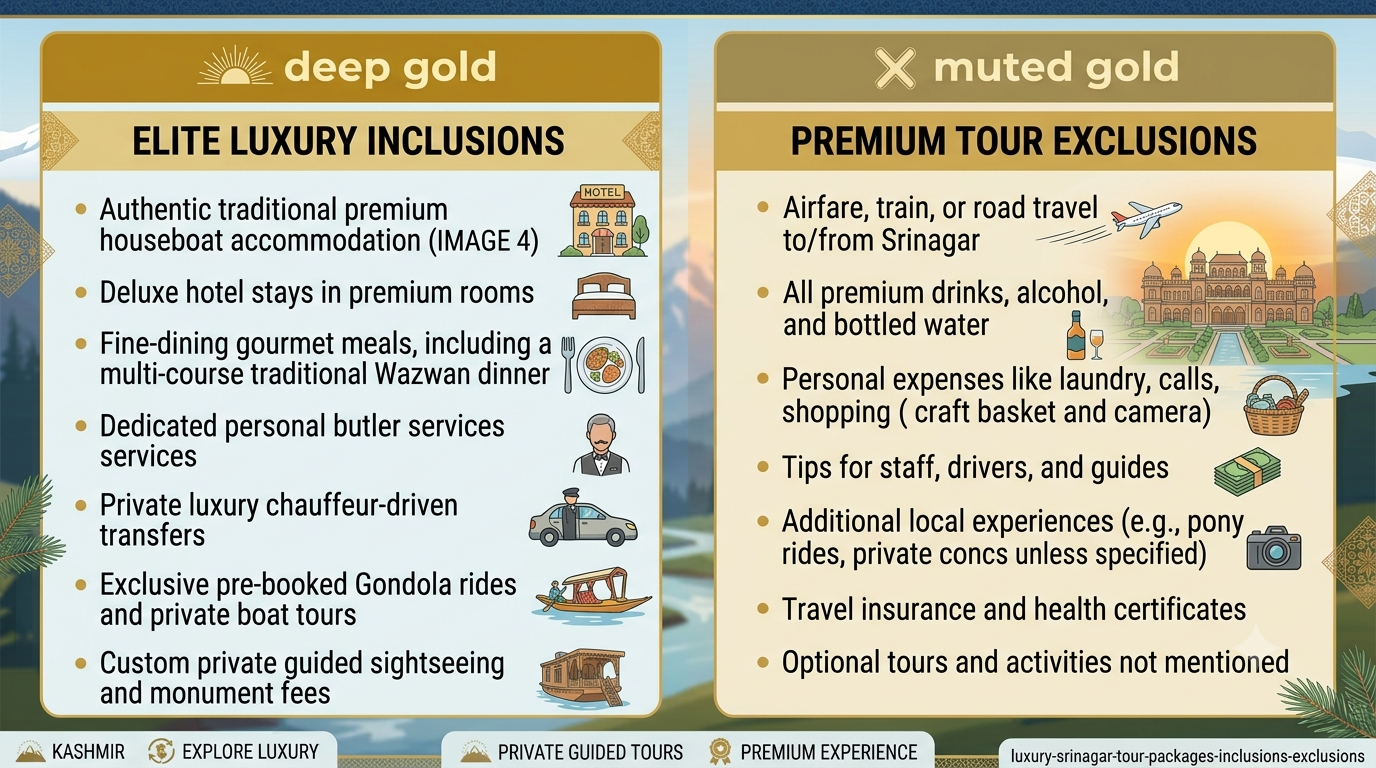 deep gold

ELITE LUXURY INCLUSIONS

• Authentic traditional premium houseboat accommodation (IMAGE 4)
• Deluxe hotel stays in premium rooms
• Fine-dining gourmet meals, including a multi-course traditional Wazwan dinner
• Dedicated personal butler services services
• Private luxury chauffeur-driven transfers
• Exclusive pre-booked Gondola rides and private boat tours
• Custom private guided sightseeing and monument fees

MOTEL

muted gold

PREMIUM TOUR EXCLUSIONS

• Airfare, train, or road travel to/from Srinagar
• All premium drinks, alcohol, and bottled water
• Personal expenses like laundry, calls, shopping ( craft basket and camera)
• Tips for staff, drivers, and guides
• Additional local experiences (e.g., pony rides, private concs unless specified)
• Travel insurance and health certificates
• Optional tours and activities not mentioned

KASHMIR EXPLORE LUXURY

PRIVATE GUIDED TOURS PREMIUM EXPERIENCE

luxury-srinagar-tour-packages-inclusions-exclusions